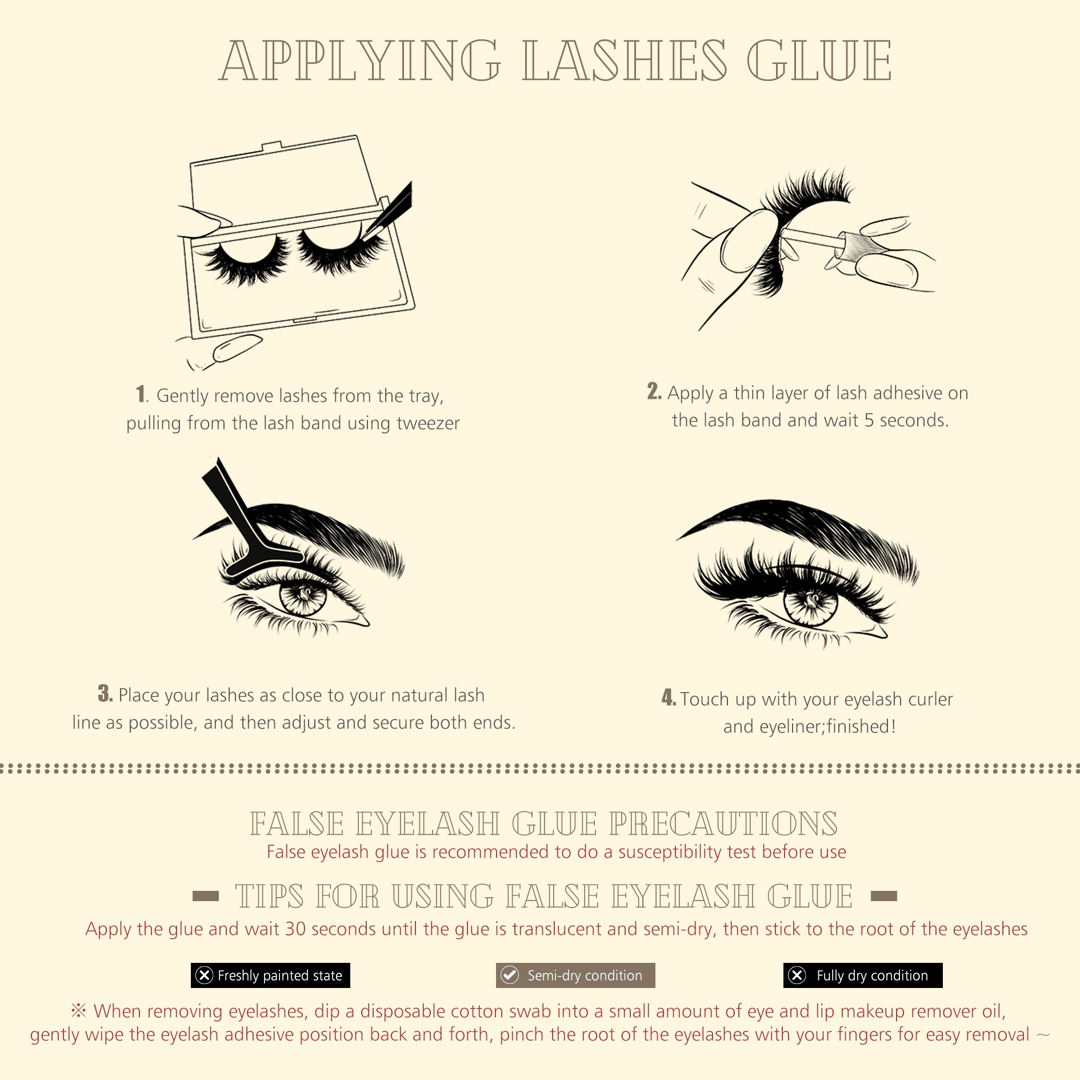 APPLYING LASHES GLUE

1. Gently remove lashes from the tray, pulling from the lash band using tweezer

2. Apply a thin layer of lash adhesive on the lash band and wait 5 seconds.

3. Place your lashes as close to your natural lash line as possible, and then adjust and secure both ends.

4. Touch up with your eyelash curler and eyeliner;finished!

FALSE EYELASH GLUE PRECAUTIONS

False eyelash glue is recommended to do a susceptibility test before use

TIPS FOR USING FALSE EYELASH GLUE

Apply the glue and wait 30 seconds until the glue is translucent and semi-dry, then stick to the root of the eyelashes

Freshly painted state

Semi-dry condition

Fully dry condition

※ When removing eyelashes, dip a disposable cotton swab into a small amount of eye and lip makeup remover oil, gently wipe the eyelash adhesive position back and forth, pinch the root of the eyelashes with your fingers for easy removal ~