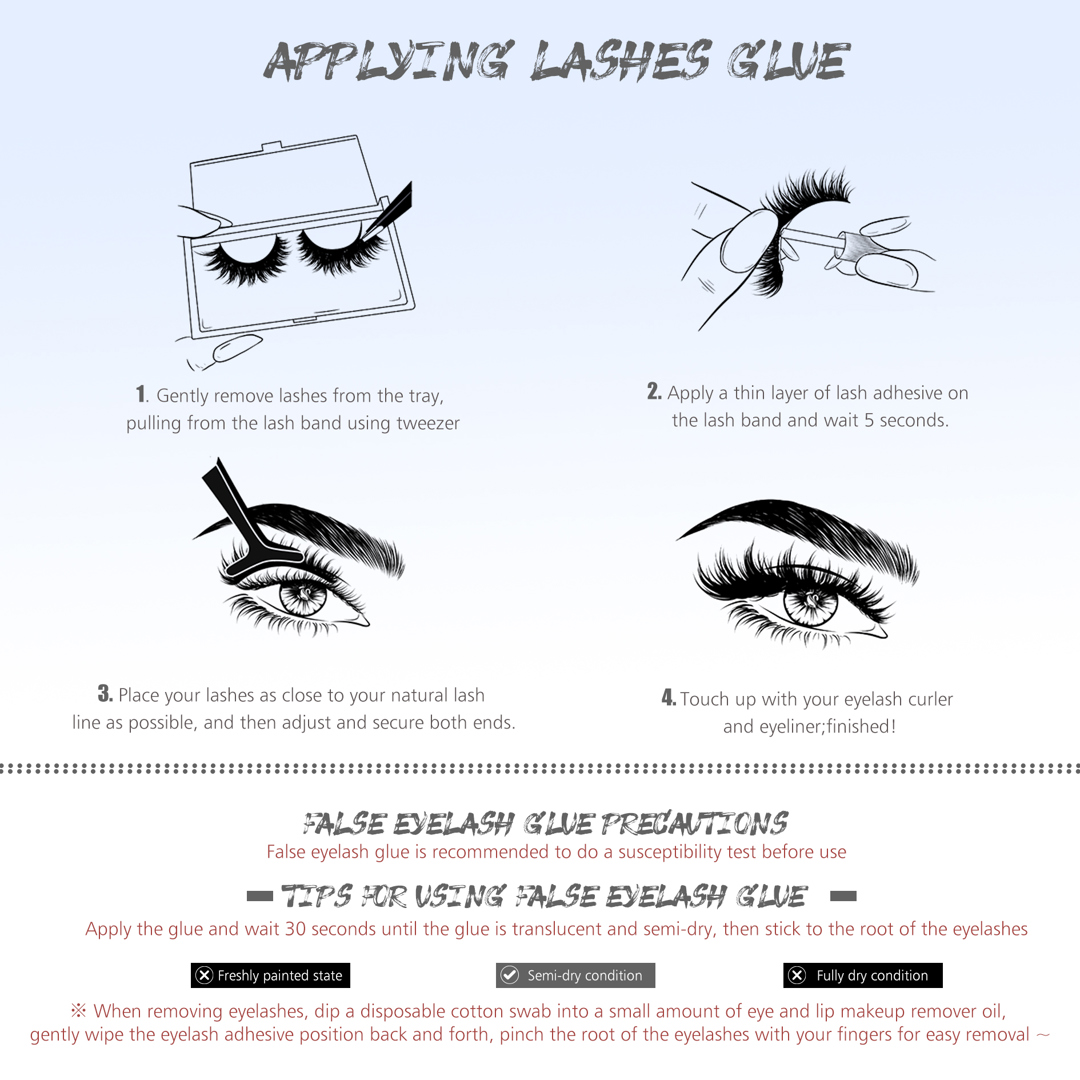 APPLYING LASHES GLUE

1. Gently remove lashes from the tray, pulling from the lash band using tweezer

2. Apply a thin layer of lash adhesive on the lash band and wait 5 seconds.

3. Place your lashes as close to your natural lash line as possible, and then adjust and secure both ends.

4. Touch up with your eyelash curler and eyeliner;finished!

FALSE EYELASH GLUE PRECAUTIONS
False eyelash glue is recommended to do a susceptibility test before use

TIPS FOR USING FALSE EYELASH GLUE
Apply the glue and wait 30 seconds until the glue is translucent and semi-dry, then stick to the root of the eyelashes

Freshly painted state
Semi-dry condition
Fully dry condition

※ When removing eyelashes, dip a disposable cotton swab into a small amount of eye and lip makeup remover oil, gently wipe the eyelash adhesive position back and forth, pinch the root of the eyelashes with your fingers for easy removal ～