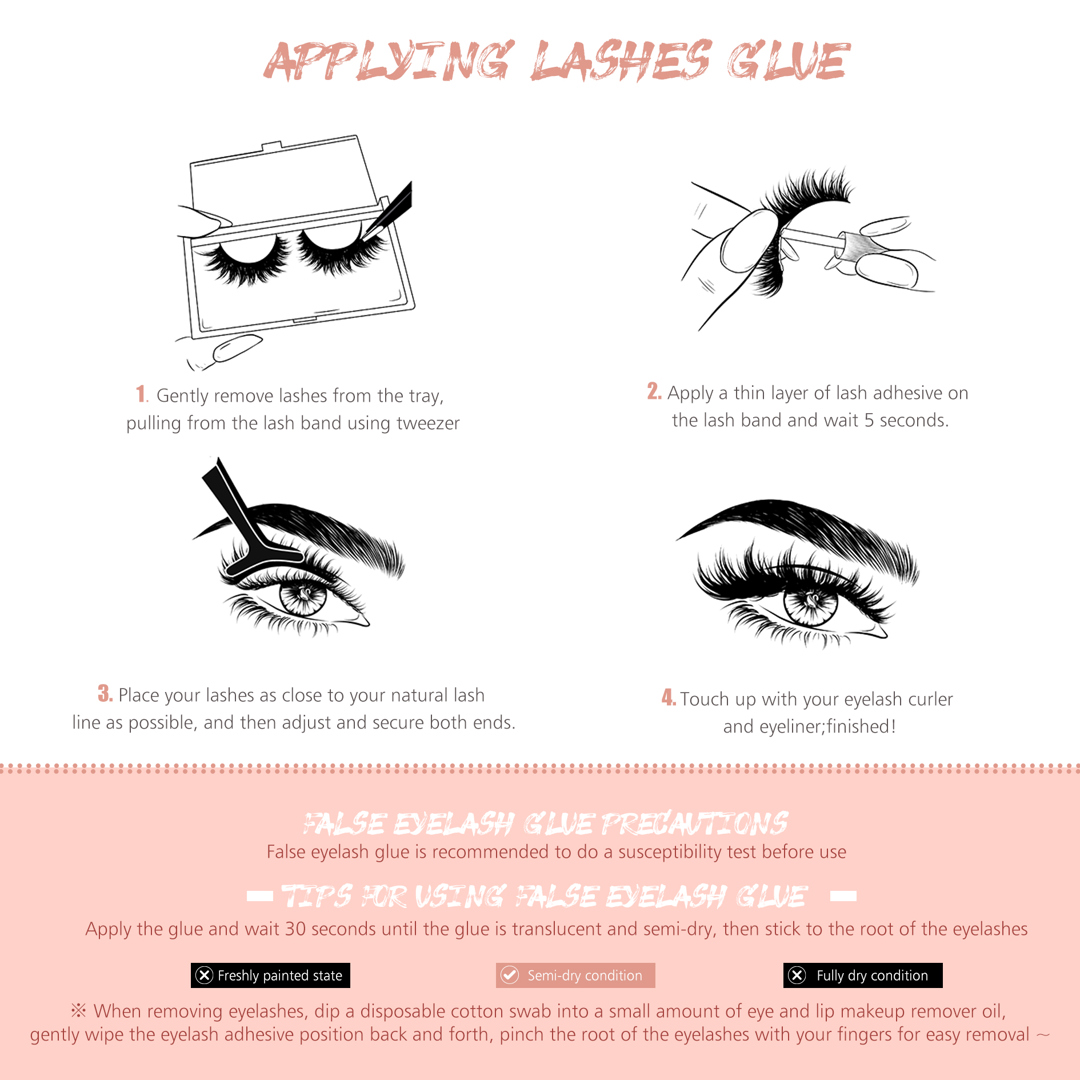 APPLYING LASHES GLUE

1. Gently remove lashes from the tray, pulling from the lash band using tweezer

2. Apply a thin layer of lash adhesive on the lash band and wait 5 seconds.

3. Place your lashes as close to your natural lash line as possible, and then adjust and secure both ends.

4. Touch up with your eyelash curler and eyeliner;finished!

FALSE EYELASH GLUE PRECAUTIONS
False eyelash glue is recommended to do a susceptibility test before use

TIPS FOR USING FALSE EYELASH GLUE
Apply the glue and wait 30 seconds until the glue is translucent and semi-dry, then stick to the root of the eyelashes

Freshly painted state
Semi-dry condition
Fully dry condition

※ When removing eyelashes, dip a disposable cotton swab into a small amount of eye and lip makeup remover oil, gently wipe the eyelash adhesive position back and forth, pinch the root of the eyelashes with your fingers for easy removal ~