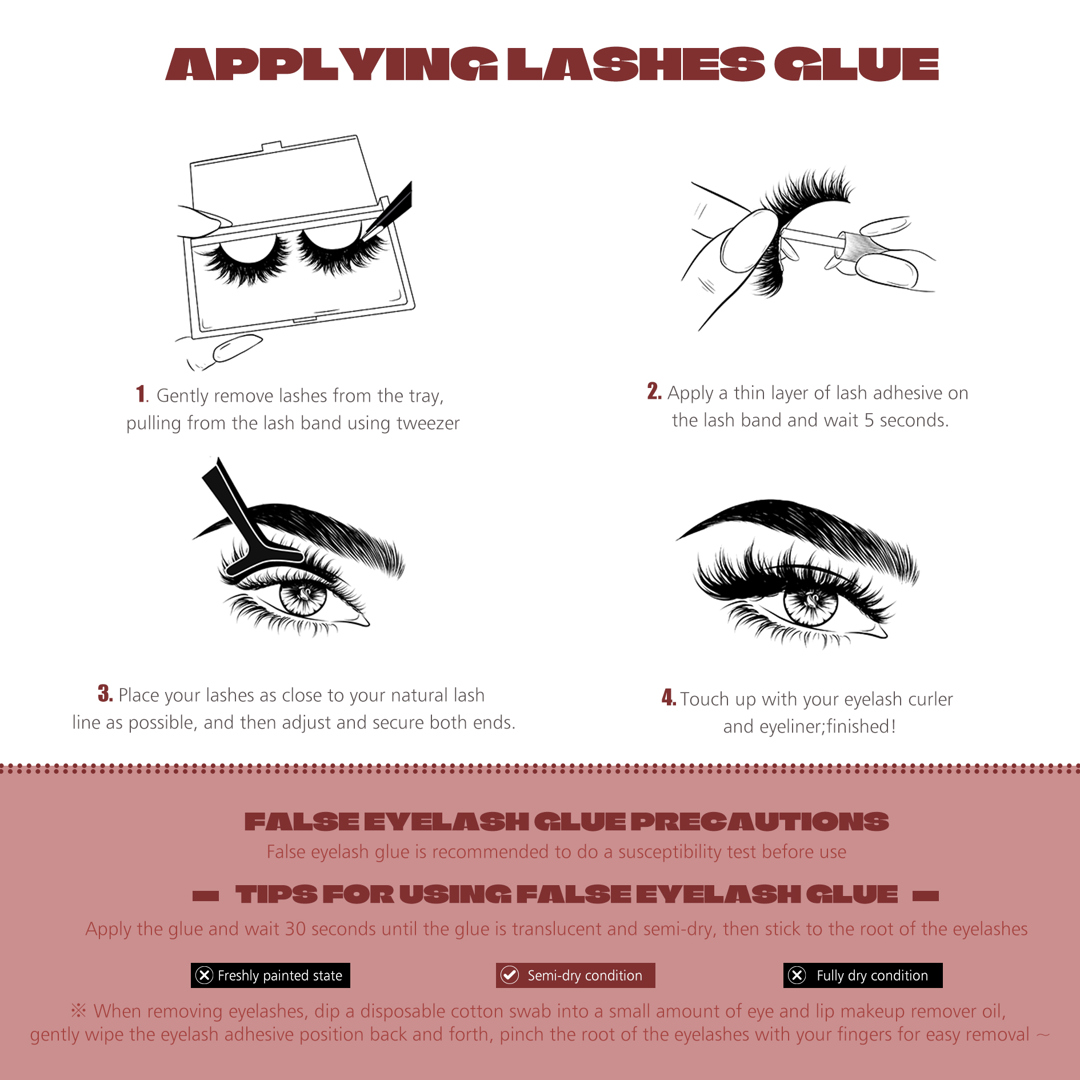 APPLYING LASHES GLUE

1. Gently remove lashes from the tray, pulling from the lash band using tweezer

2. Apply a thin layer of lash adhesive on the lash band and wait 5 seconds.

3. Place your lashes as close to your natural lash line as possible, and then adjust and secure both ends.

4. Touch up with your eyelash curler and eyeliner;finished!

FALSE EYELASH GLUE PRECAUTIONS

False eyelash glue is recommended to do a susceptibility test before use

— TIPS FOR USING FALSE EYELASH GLUE —

Apply the glue and wait 30 seconds until the glue is translucent and semi-dry, then stick to the root of the eyelashes

Freshly painted state

Semi-dry condition

Fully dry condition

※ When removing eyelashes, dip a disposable cotton swab into a small amount of eye and lip makeup remover oil, gently wipe the eyelash adhesive position back and forth, pinch the root of the eyelashes with your fingers for easy removal ~