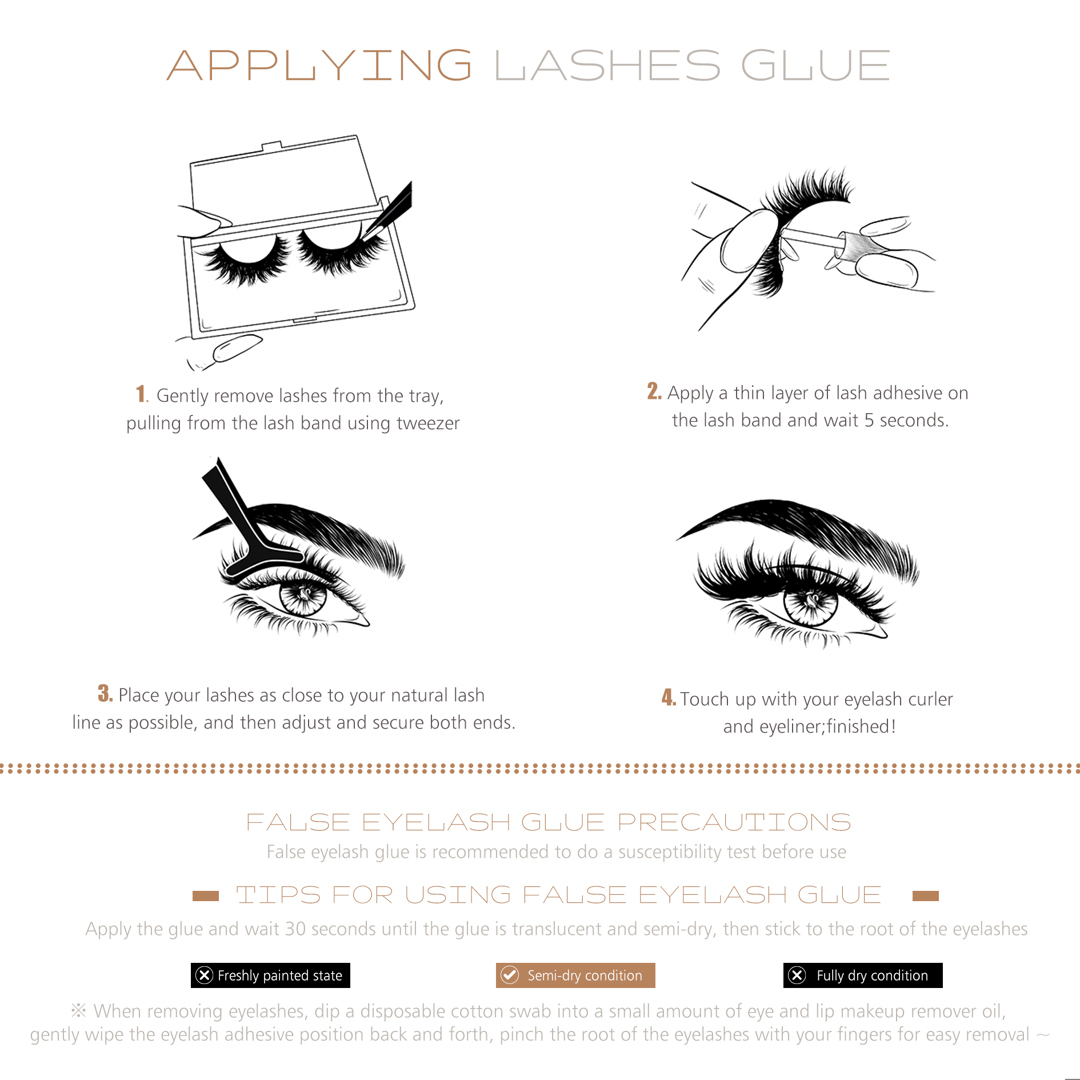 APPLYING LASHES GLUE

1. Gently remove lashes from the tray, pulling from the lash band using tweezer

2. Apply a thin layer of lash adhesive on the lash band and wait 5 seconds.

3. Place your lashes as close to your natural lash line as possible, and then adjust and secure both ends.

4. Touch up with your eyelash curler and eyeliner;finished!

FALSE EYELASH GLUE PRECAUTIONS

False eyelash glue is recommended to do a susceptibility test before use

TIPS FOR USING FALSE EYELASH GLUE

Apply the glue and wait 30 seconds until the glue is translucent and semi-dry, then stick to the root of the eyelashes

Freshly painted state

Semi-dry condition

Fully dry condition

※ When removing eyelashes, dip a disposable cotton swab into a small amount of eye and lip makeup remover oil, gently wipe the eyelash adhesive position back and forth, pinch the root of the eyelashes with your fingers for easy removal ~