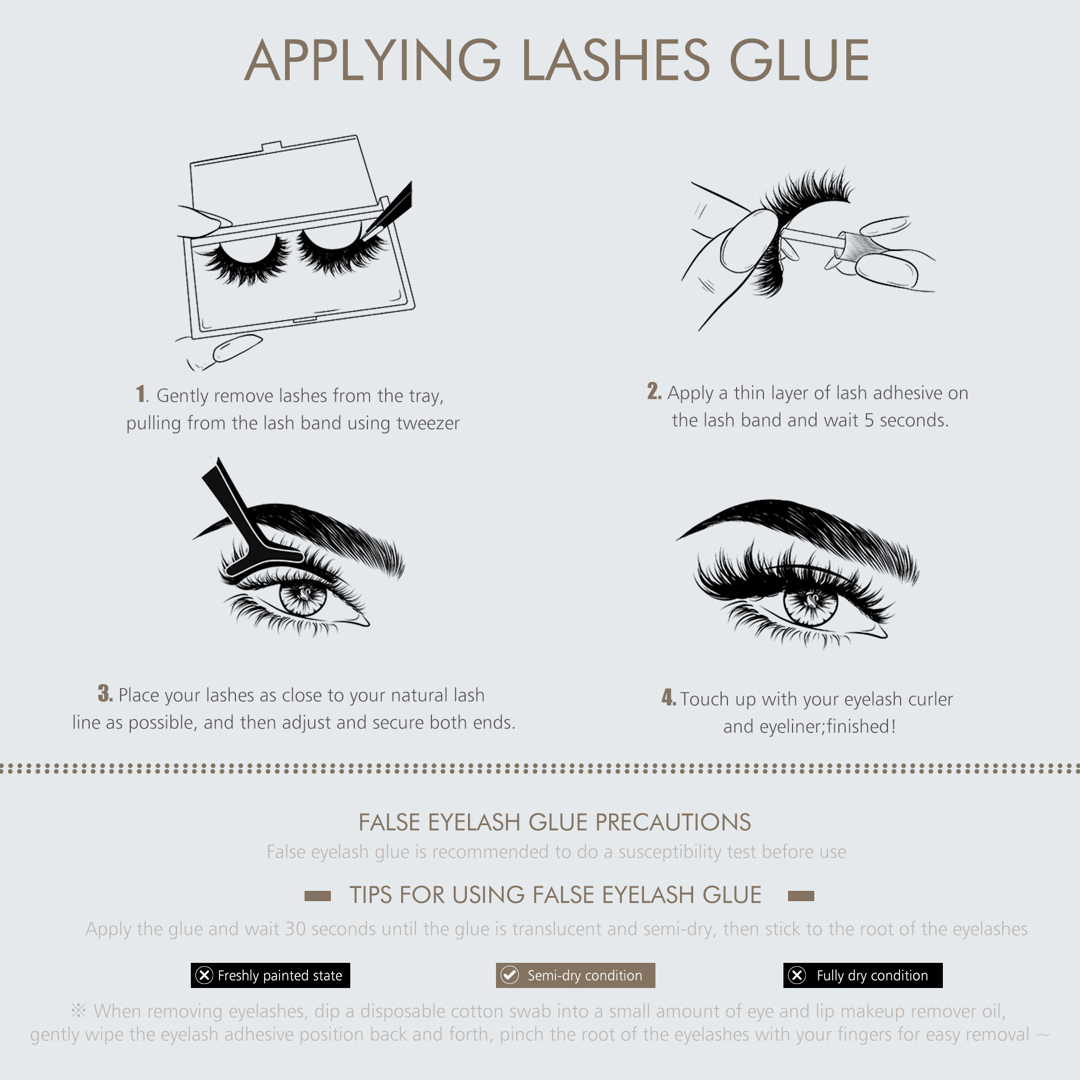 APPLYING LASHES GLUE

1. Gently remove lashes from the tray, pulling from the lash band using tweezer

2. Apply a thin layer of lash adhesive on the lash band and wait 5 seconds.

3. Place your lashes as close to your natural lash line as possible, and then adjust and secure both ends.

4. Touch up with your eyelash curler and eyeliner;finished!

FALSE EYELASH GLUE PRECAUTIONS

False eyelash glue is recommended to do a susceptibility test before use

TIPS FOR USING FALSE EYELASH GLUE

Apply the glue and wait 30 seconds until the glue is translucent and semi-dry, then stick to the root of the eyelashes

Freshly painted state

Semi-dry condition

Fully dry condition

※ When removing eyelashes, dip a disposable cotton swab into a small amount of eye and lip makeup remover oil, gently wipe the eyelash adhesive position back and forth, pinch the root of the eyelashes with your fingers for easy removal ~