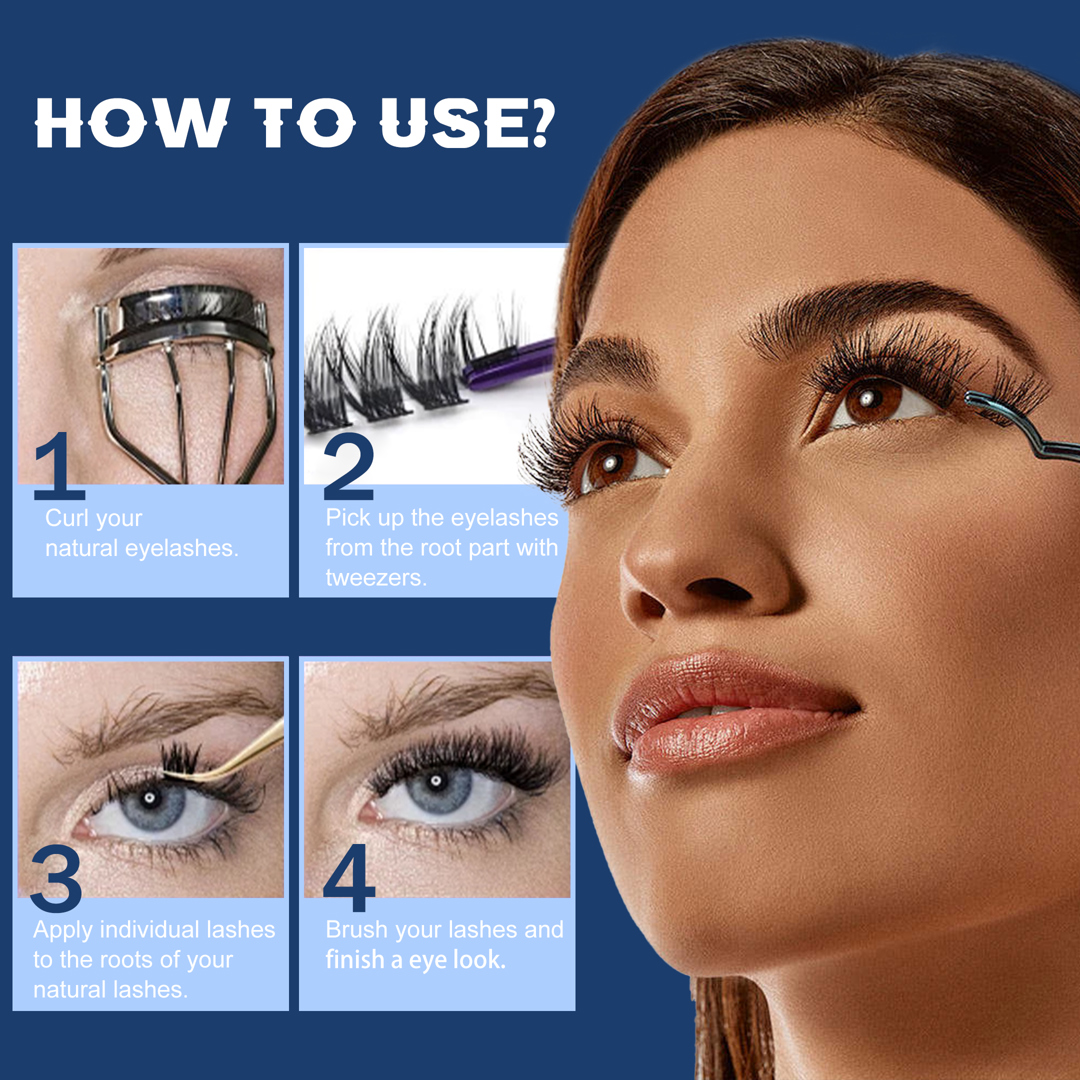 HOW TO USE?

1
Curl your natural eyelashes.

2
Pick up the eyelashes from the root part with tweezers.

3
Apply individual lashes to the roots of your natural lashes.

4
Brush your lashes and finish a eye look.